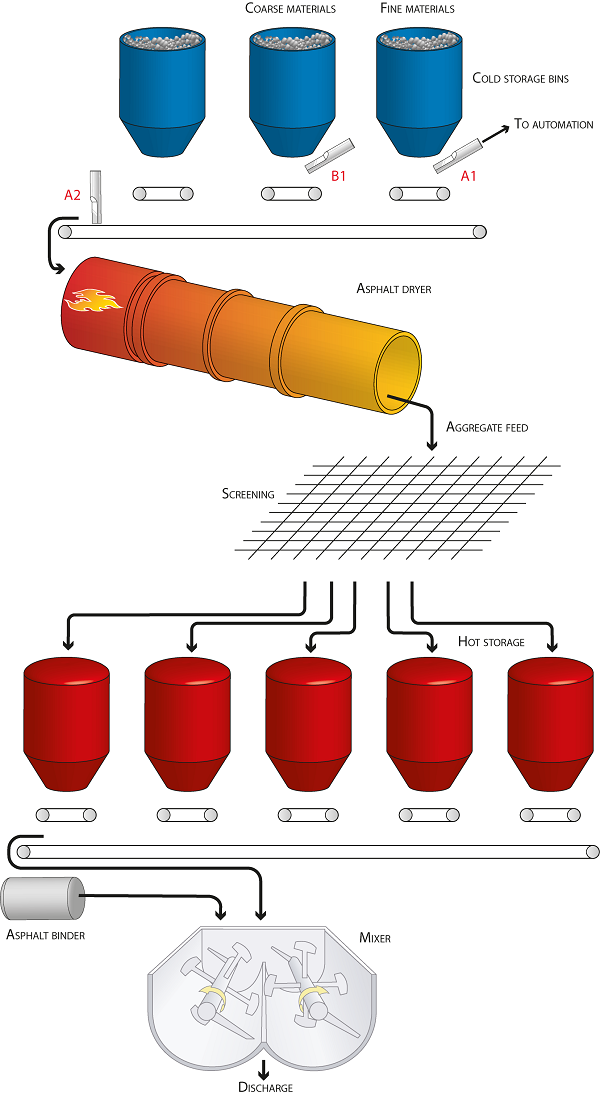 COARSE MATERIALS
FINE MATERIALS
COLD STORAGE BINS
TO AUTOMATION
A2
B1
A1
ASPHALT DRYER
AGGREGATE FEED
SCREENING
HOT STORAGE
ASPHALT BINDER
MIXER
DISCHARGE